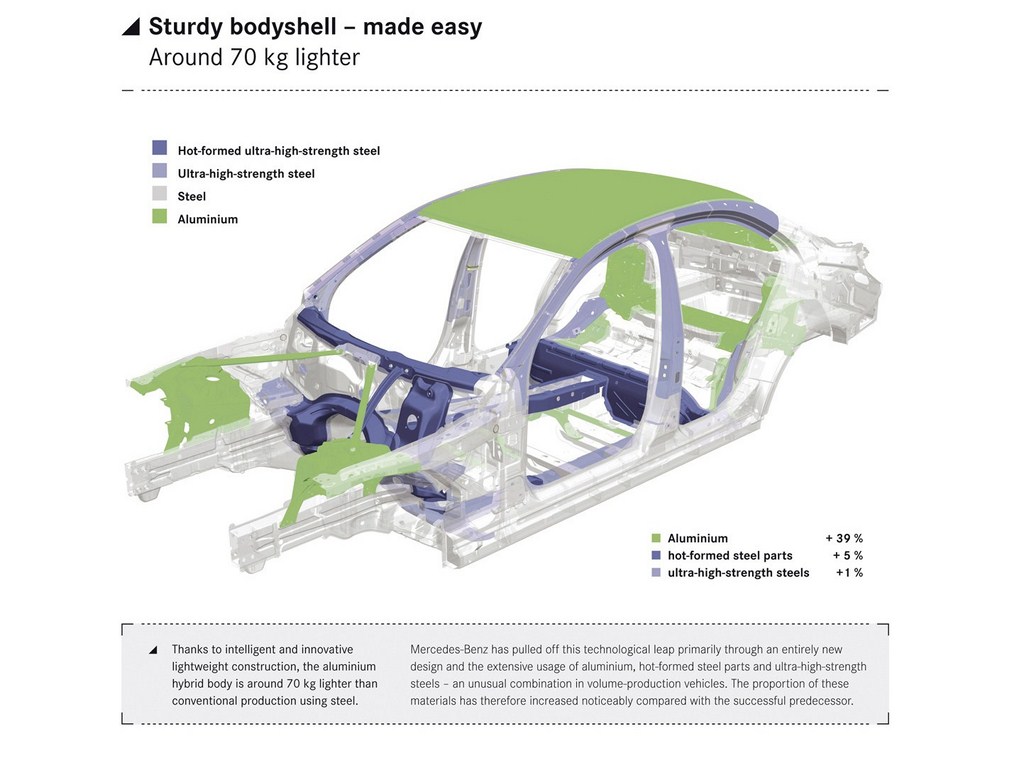 Sturdy bodyshell – made easy
Around 70 kg lighter

Hot-formed ultra-high-strength steel
Ultra-high-strength steel
Steel
Aluminium

| | |
|---|---|
| Aluminium | + 39 % |
| hot-formed steel parts | + 5 % |
| ultra-high-strength steels | +1 % |

Thanks to intelligent and innovative lightweight construction, the aluminium hybrid body is around 70 kg lighter than conventional production using steel.

Mercedes-Benz has pulled off this technological leap primarily through an entirely new design and the extensive usage of aluminium, hot-formed steel parts and ultra-high-strength steels – an unusual combination in volume-production vehicles. The proportion of these materials has therefore increased noticeably compared with the successful predecessor.