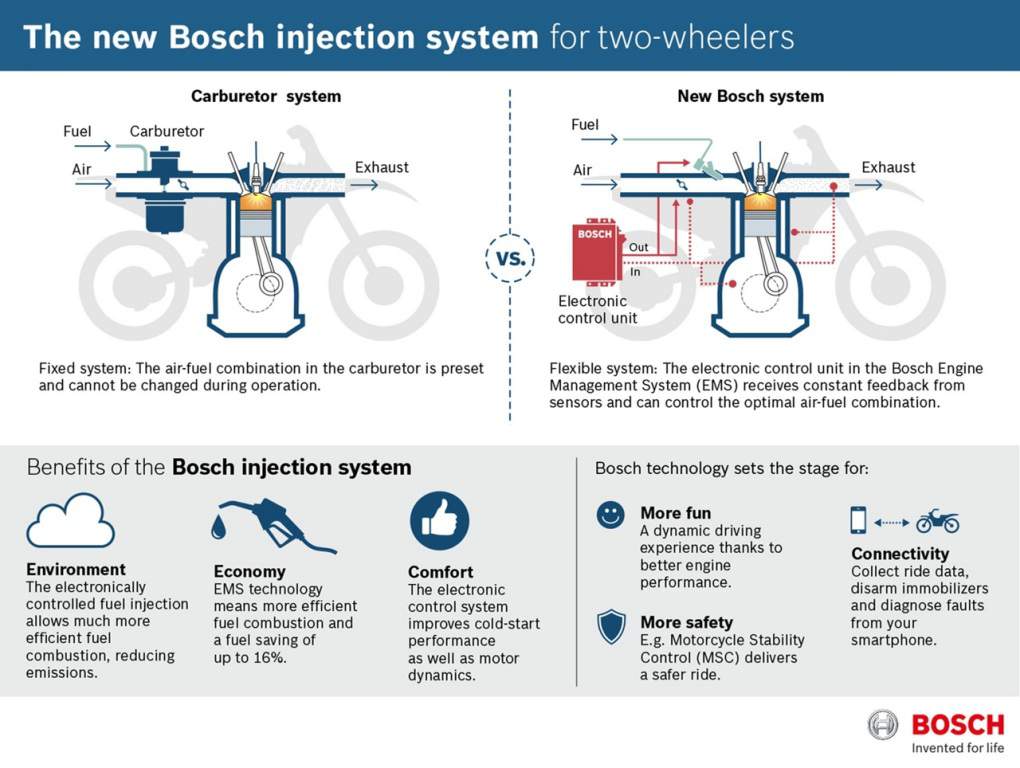 The new Bosch injection system for two-wheelers

Carburetor system

Fuel
Carburetor
Air
Exhaust

Fixed system: The air-fuel combination in the carburetor is preset and cannot be changed during operation.

VS.

New Bosch system

Fuel
Air
Exhaust
BOSCH
Out
In
Electronic control unit

Flexible system: The electronic control unit in the Bosch Engine Management System (EMS) receives constant feedback from sensors and can control the optimal air-fuel combination.

Benefits of the Bosch injection system

Environment
The electronically controlled fuel injection allows much more efficient fuel combustion, reducing emissions.

Economy
EMS technology means more efficient fuel combustion and a fuel saving of up to 16%.

Comfort
The electronic control system improves cold-start performance as well as motor dynamics.

Bosch technology sets the stage for:

More fun
A dynamic driving experience thanks to better engine performance.

More safety
E.g. Motorcycle Stability Control (MSC) delivers a safer ride.

Connectivity
Collect ride data, disarm immobilizers and diagnose faults from your smartphone.

BOSCH
Invented for life