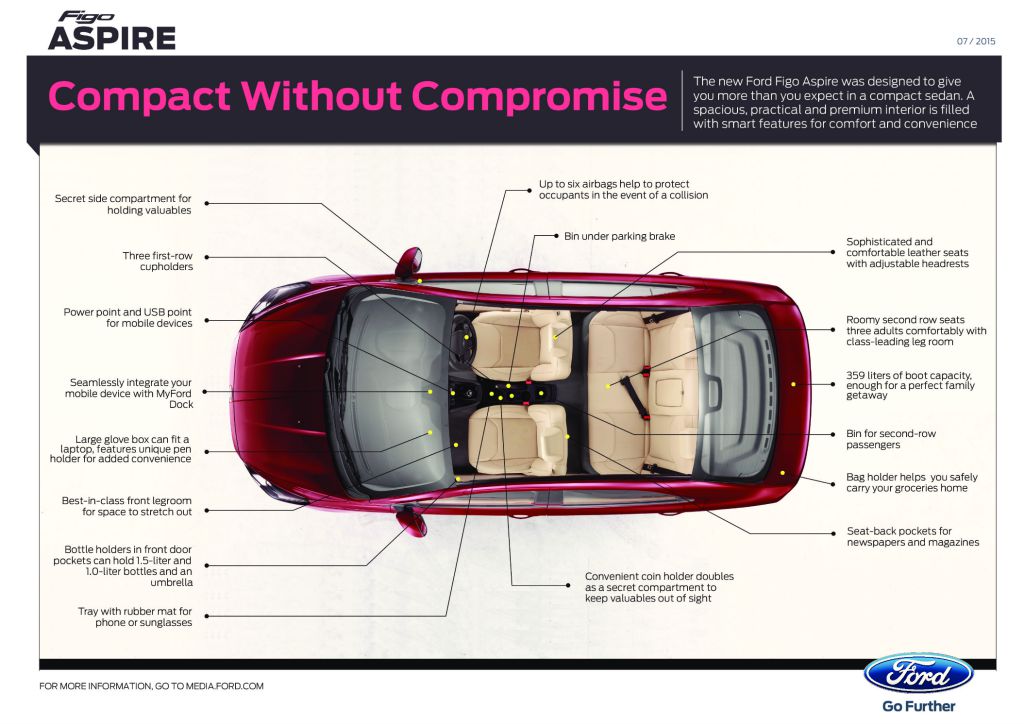 Figo
ASPIRE

07 / 2015

Compact Without Compromise

The new Ford Figo Aspire was designed to give you more than you expect in a compact sedan. A spacious, practical and premium interior is filled with smart features for comfort and convenience

Secret side compartment for holding valuables

Three first-row cupholders

Power point and USB point for mobile devices

Seamlessly integrate your mobile device with MyFord Dock

Large glove box can fit a laptop, features unique pen holder for added convenience

Best-in-class front legroom for space to stretch out

Bottle holders in front door pockets can hold 1.5-liter and 1.0-liter bottles and an umbrella

Tray with rubber mat for phone or sunglasses

Up to six airbags help to protect occupants in the event of a collision

Bin under parking brake

Convenient coin holder doubles as a secret compartment to keep valuables out of sight

Sophisticated and comfortable leather seats with adjustable headrests

Roomy second row seats three adults comfortably with class-leading leg room

359 liters of boot capacity, enough for a perfect family getaway

Bin for second-row passengers

Bag holder helps you safely carry your groceries home

Seat-back pockets for newspapers and magazines

FOR MORE INFORMATION, GO TO MEDIA.FORD.COM

Ford
Go Further