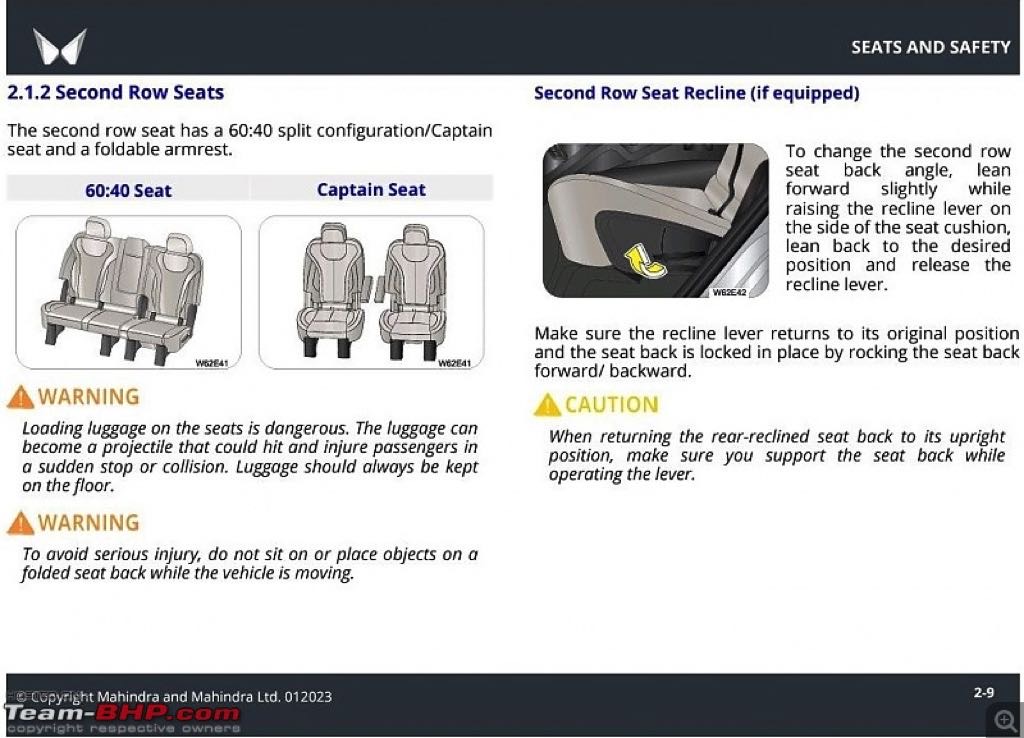 SEATS AND SAFETY

2.1.2 Second Row Seats

The second row seat has a 60:40 split configuration/Captain seat and a foldable armrest.

| 60:40 Seat | Captain Seat |
|---|---|
| W62E41 | W62E41 |

WARNING

Loading luggage on the seats is dangerous. The luggage can become a projectile that could hit and injure passengers in a sudden stop or collision. Luggage should always be kept on the floor.

WARNING

To avoid serious injury, do not sit on or place objects on a folded seat back while the vehicle is moving.

Second Row Seat Recline (if equipped)

W62E42

To change the second row seat back angle, lean forward slightly while raising the recline lever on the side of the seat cushion, lean back to the desired position and release the recline lever.

Make sure the recline lever returns to its original position and the seat back is locked in place by rocking the seat back forward/ backward.

CAUTION

When returning the rear-reclined seat back to its upright position, make sure you support the seat back while operating the lever.

© Copyright Mahindra and Mahindra Ltd. 012023

2-9

Team-BHP.com
copyright respective owners