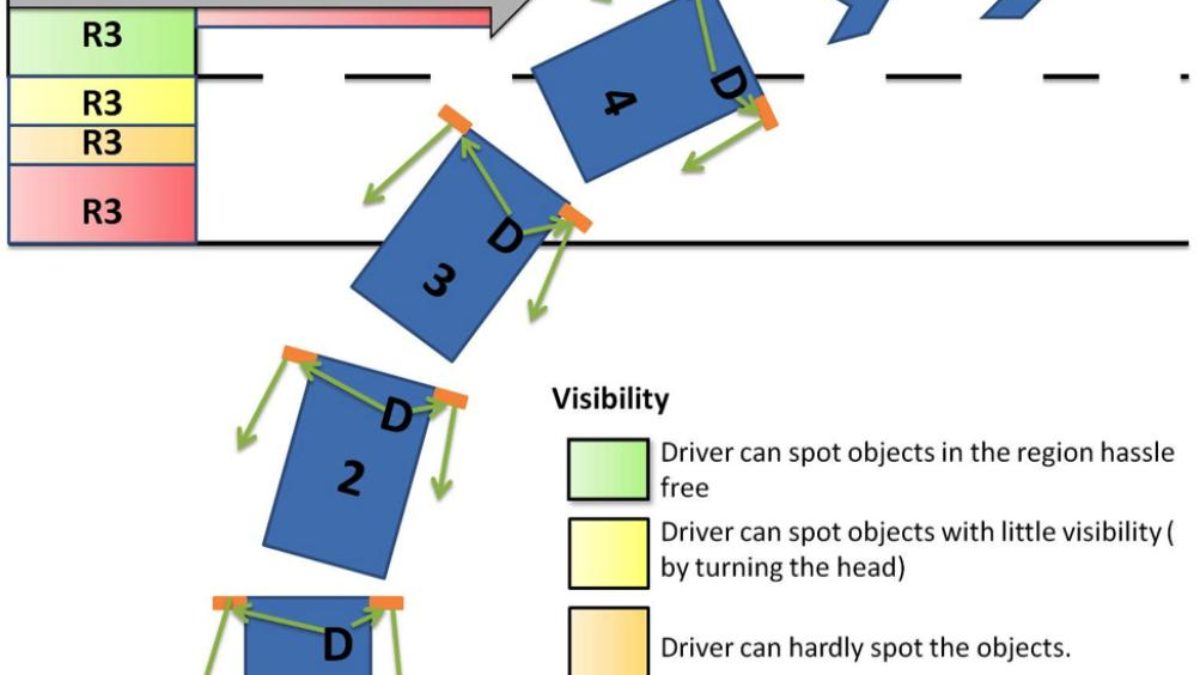 R3
R3
R3
R3

4
D
D
3
D
2
D

Visibility

Driver can spot objects in the region hassle free

Driver can spot objects with little visibility ( by turning the head)

Driver can hardly spot the objects.